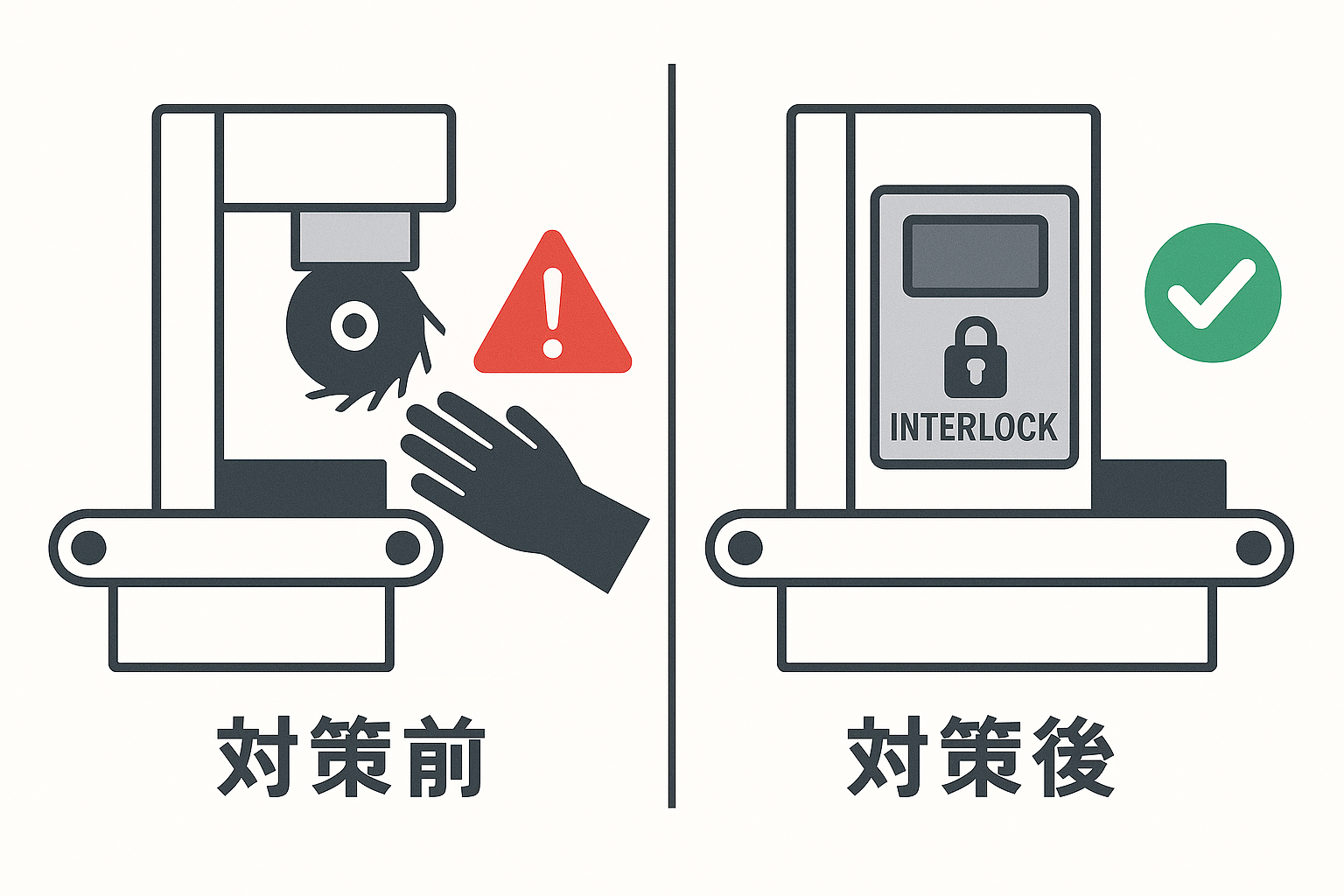 対策前

INTERLOCK

対策後